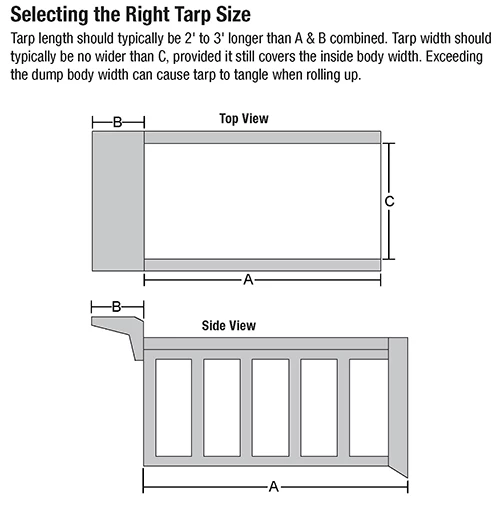 Selecting the Right Tarp Size

Tarp length should typically be 2' to 3' longer than A & B combined. Tarp width should typically be no wider than C, provided it still covers the inside body width. Exceeding the dump body width can cause tarp to tangle when rolling up.

B

Top View

C

A

B

Side View

A