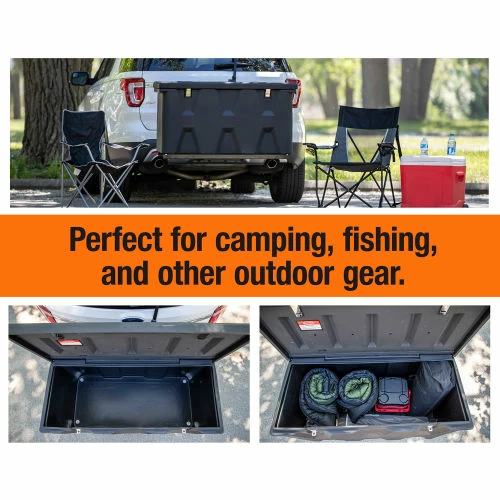 Perfect for camping, fishing, and other outdoor gear.